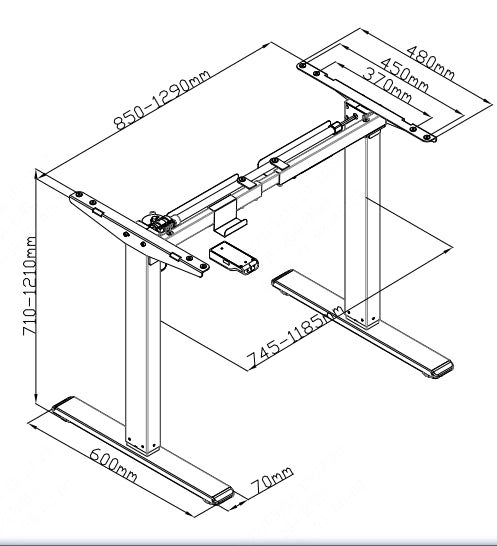 850-1290mm
480mm
450mm
370mm
710-1210mm
745-1185mm
600mm
70mm