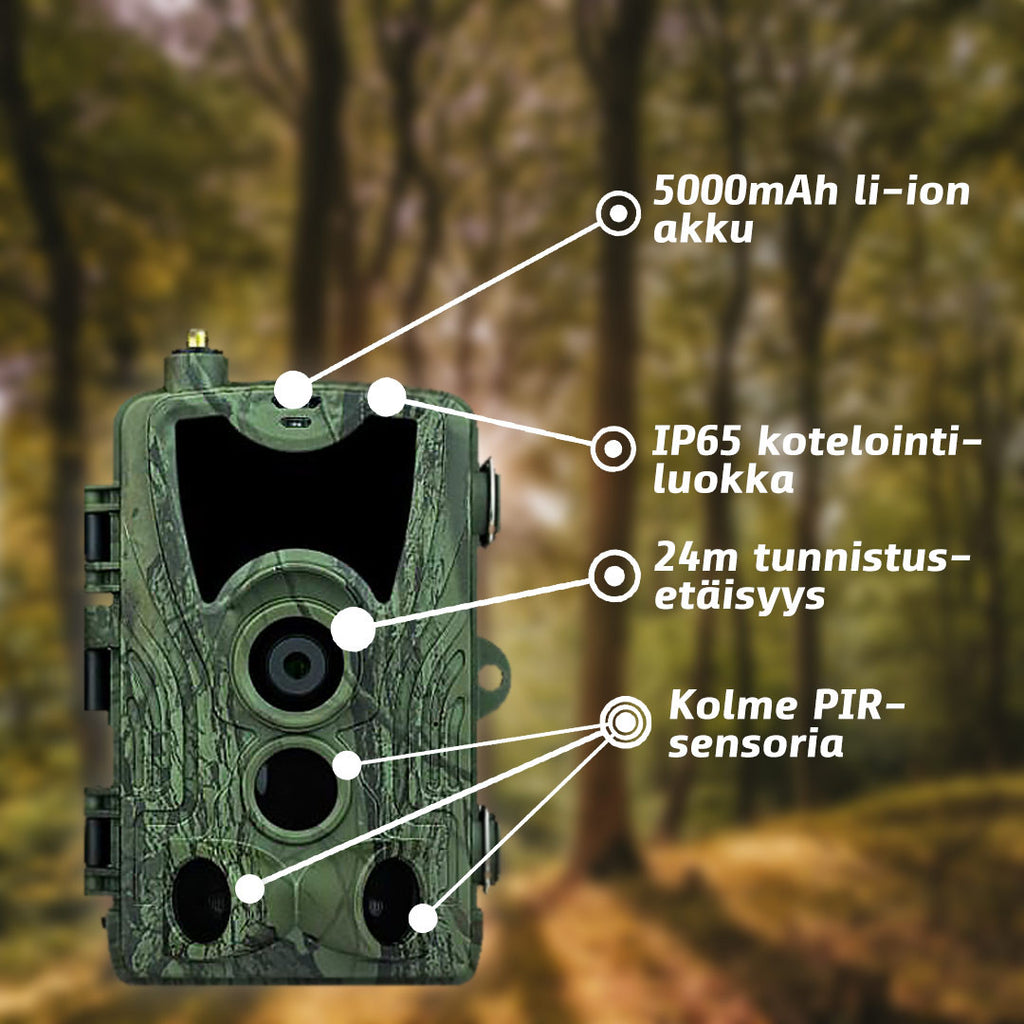 5000mAh li-ion akku

IP65 kotelointiluokka

24m tunnistusetäisyys

Kolme PIR-sensoria