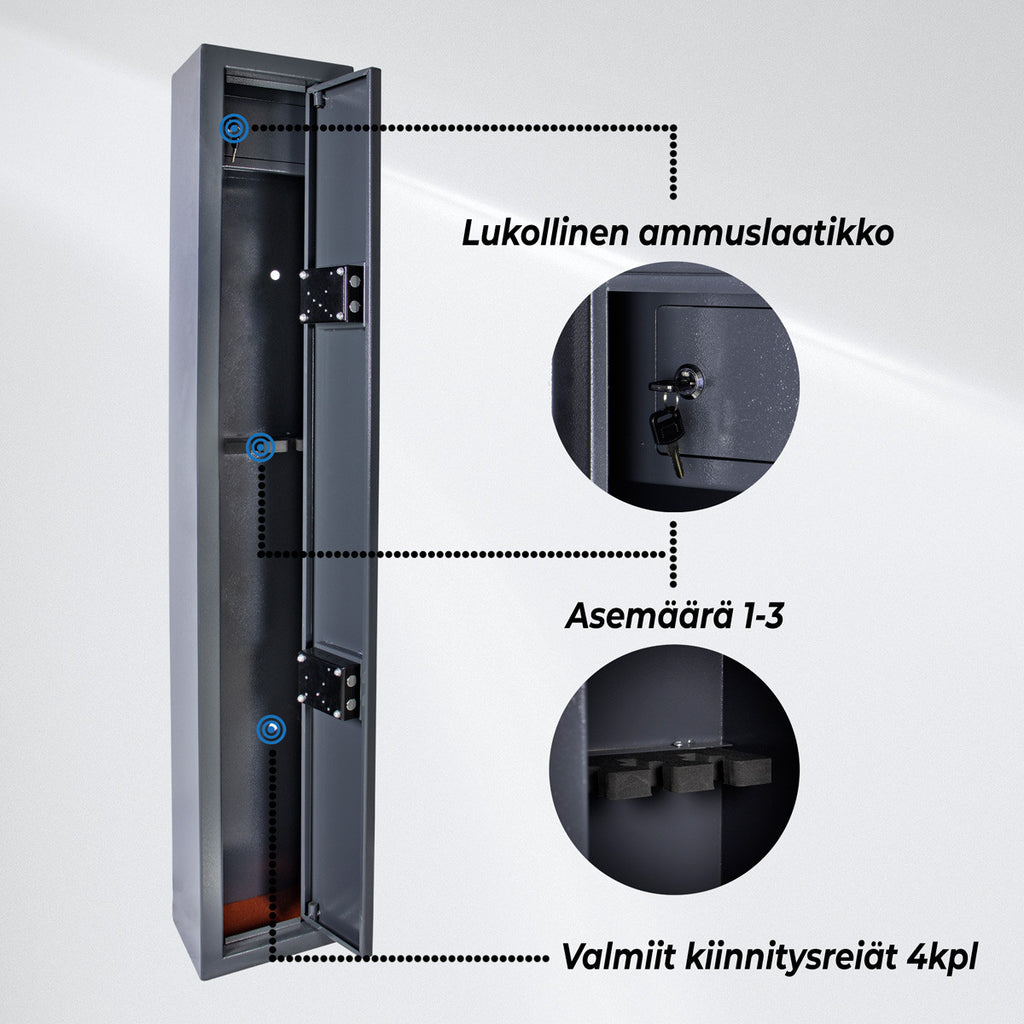 Lukollinen ammuslaatikko

Asemäärä 1-3

Valmiit kiinnitysreiät 4kpl