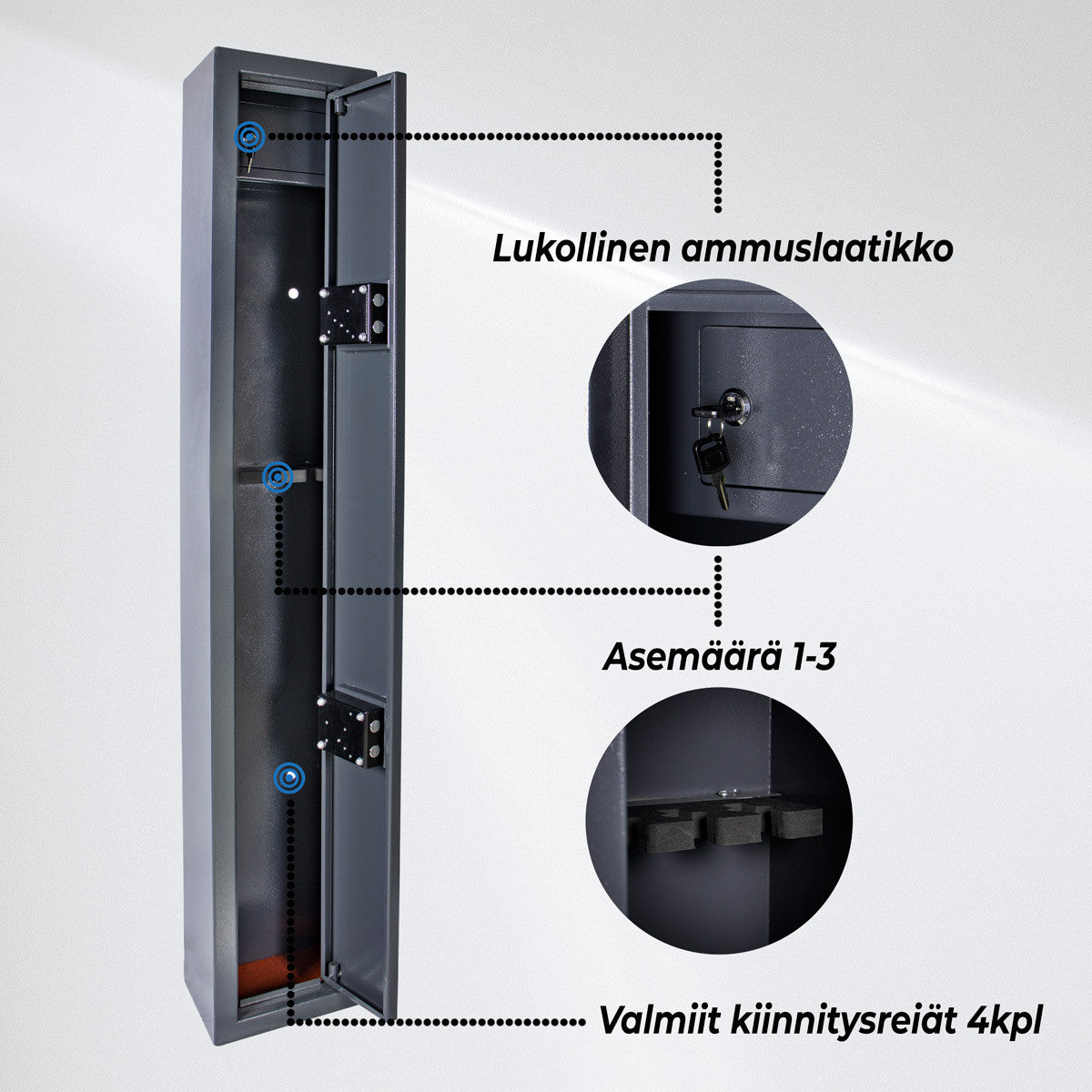 Lukollinen ammuslaatikko

Asemäärä 1-3

Valmiit kiinnitysreiät 4kpl