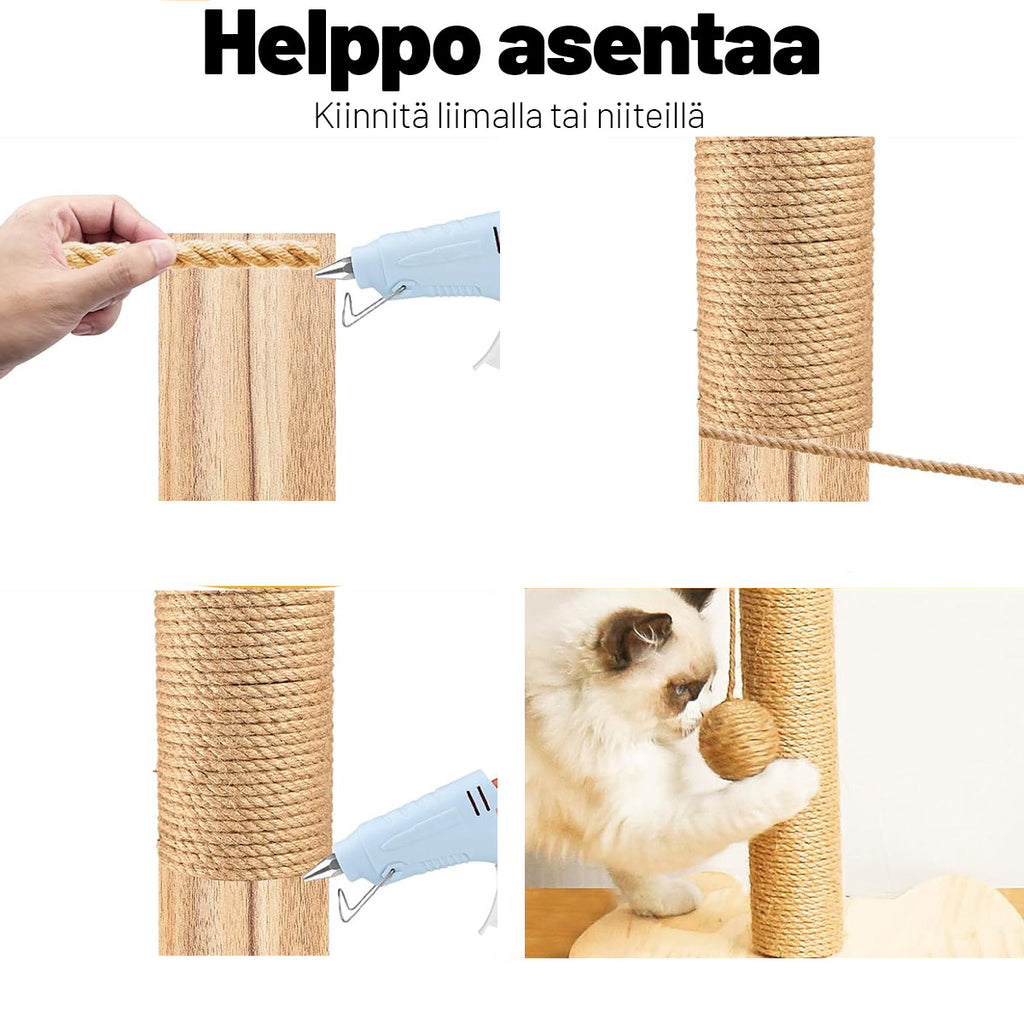 Helppo asentaa

Kiinnitä liimalla tai niiteillä