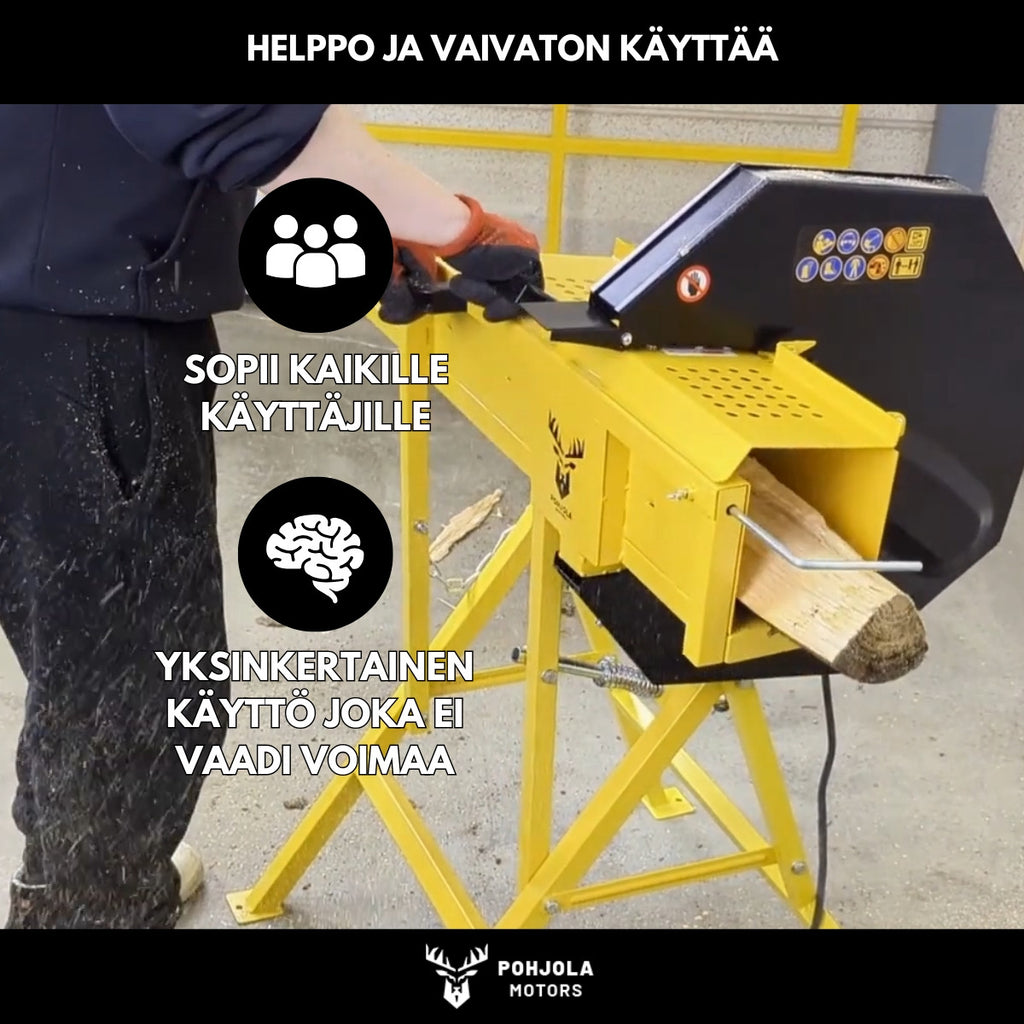 HELPPO JA VAIVATON KÄYTTÄÄ

SOPII KAIKILLE KÄYTTÄJILLE

YKSINKERTAINEN KÄYTTÖ JOKA EI VAADI VOIMAA

POHJOLA

POHJOLA
MOTORS