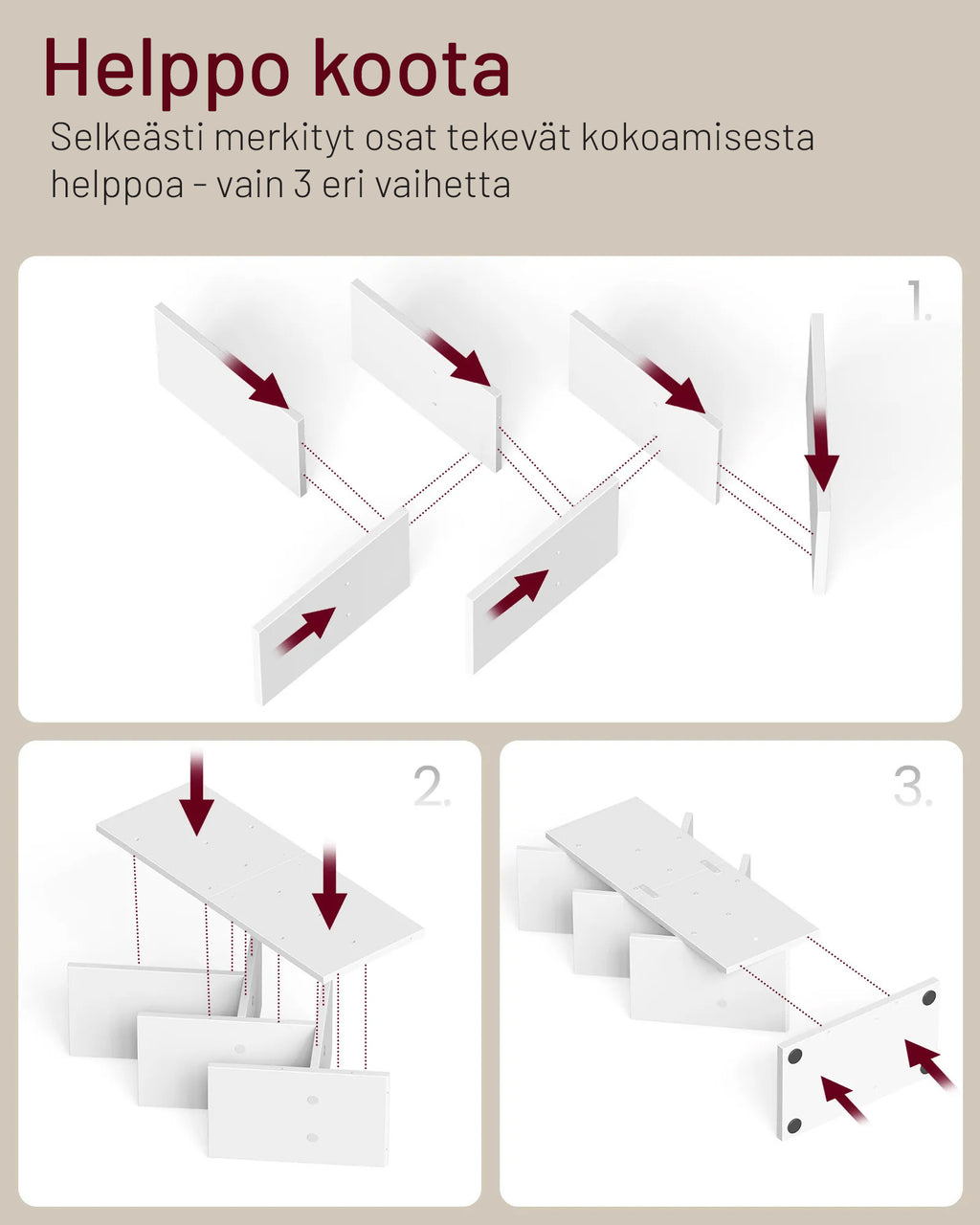 Helppo koota

Selkeästi merkityt osat tekevät kokoamisesta helppoa - vain 3 eri vaihetta

1.

2.

3.