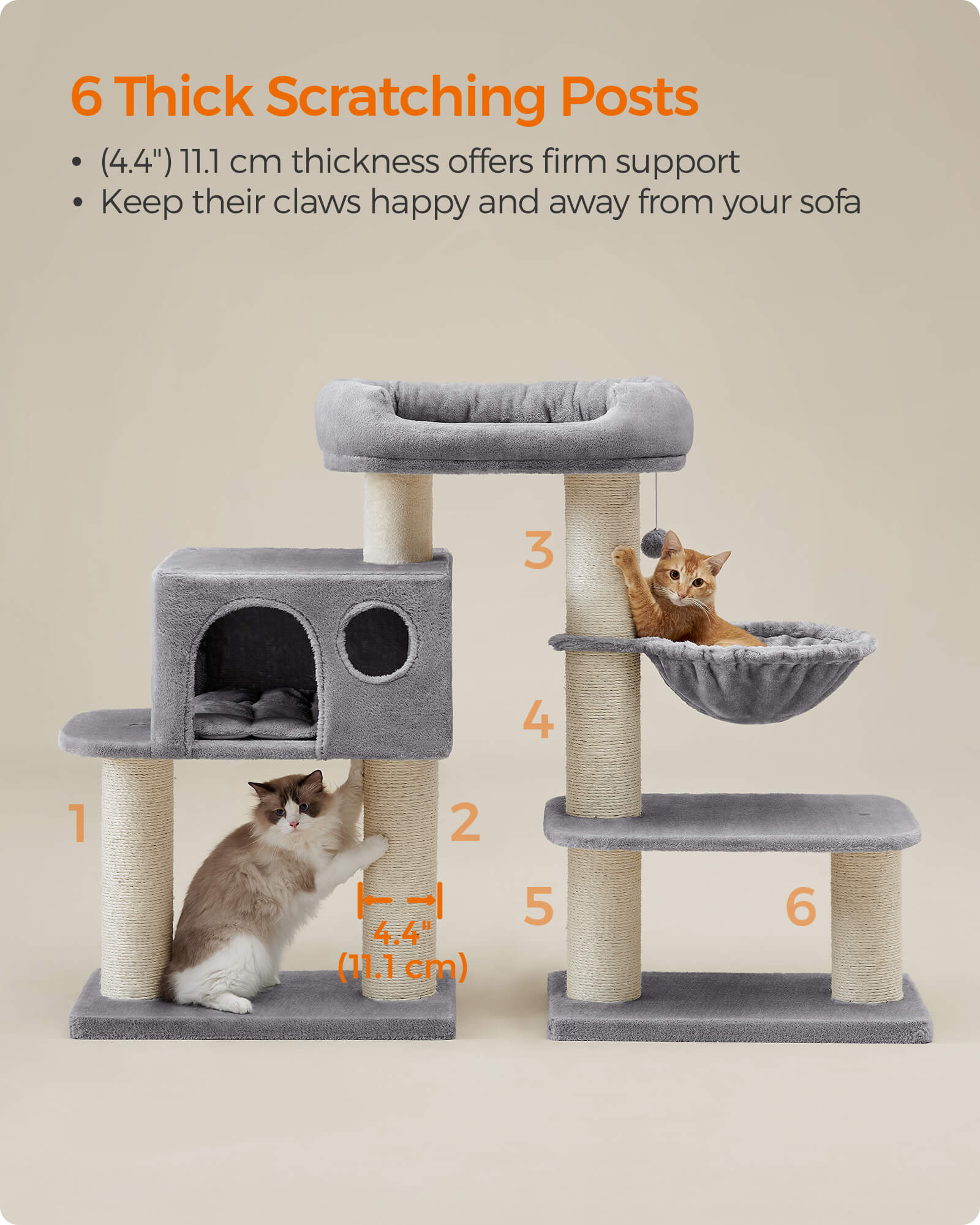 6 Thick Scratching Posts

• (4.4") 11.1 cm thickness offers firm support
• Keep their claws happy and away from your sofa

3

4

1

2

4.4"
(11.1 cm)

5

6