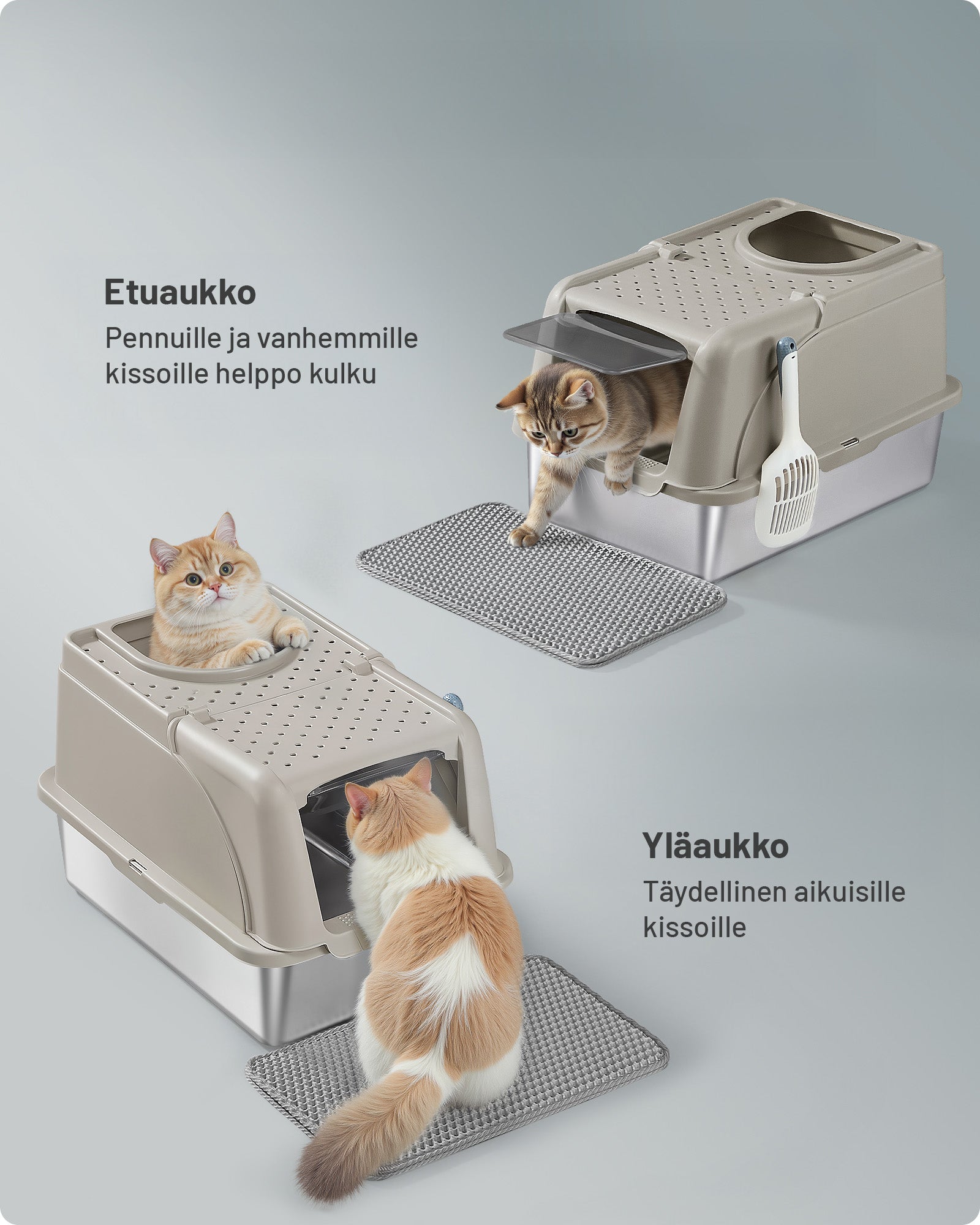 Etuaukko

Pennuille ja vanhemmille kissoille helppo kulku

Yläaukko

Täydellinen aikuisille kissoille