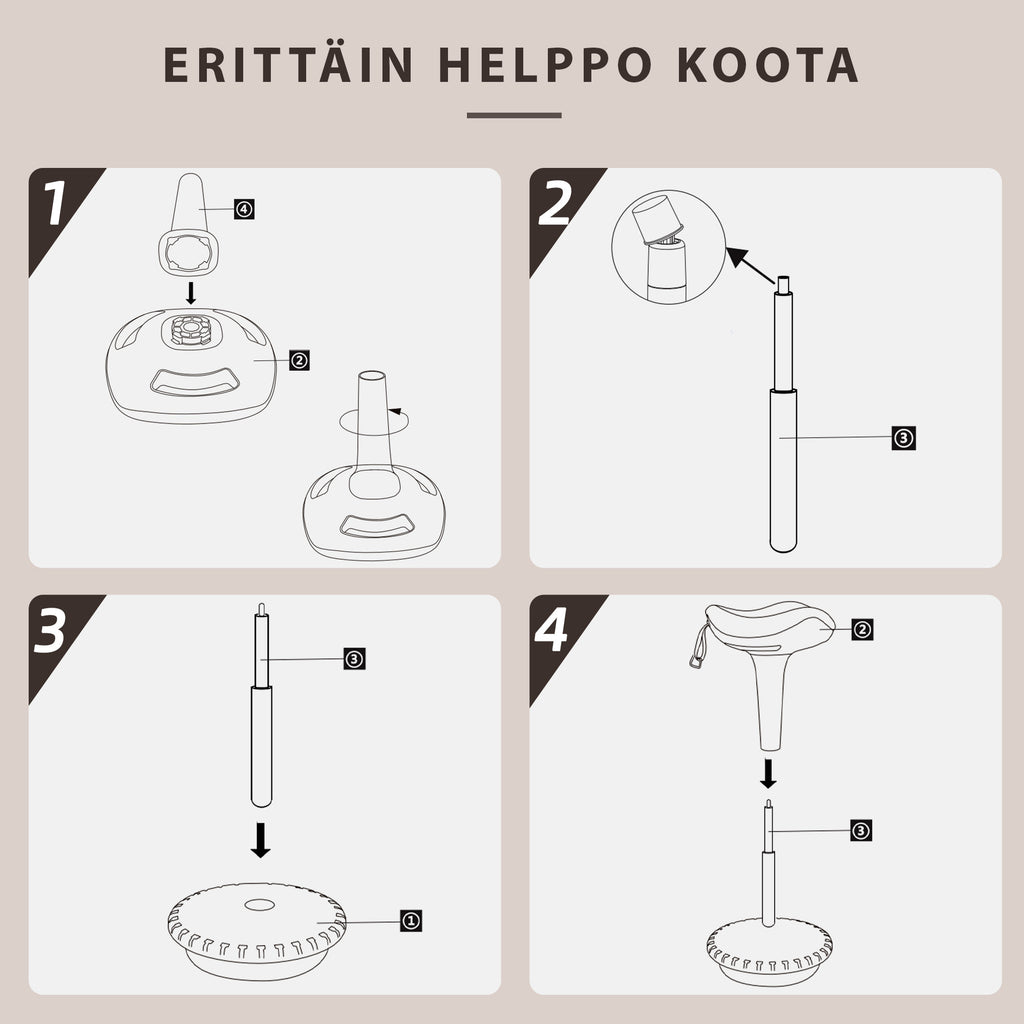 ERITTÄIN HELPPO KOOTA

1
④
②

2
③

3
③
①

4
②
③